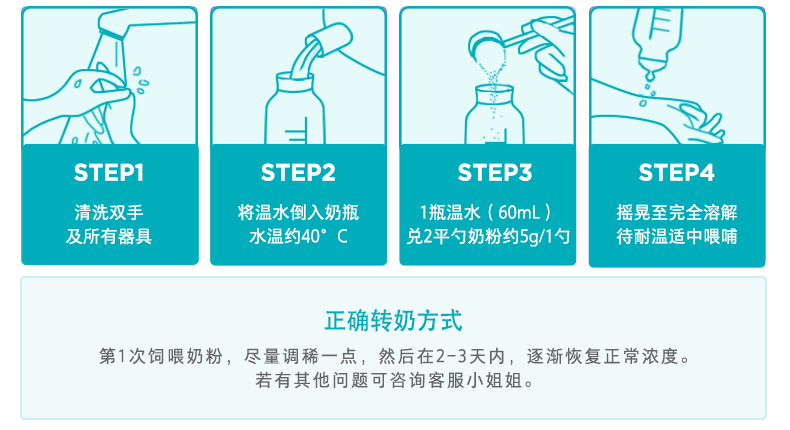 STEP1
清洗双手
及所有器具

STEP2
将温水倒入奶瓶
水温约40°C

STEP3
1瓶温水（60mL）
兑2平勺奶粉约5g/1勺

STEP4
摇晃至完全溶解
待耐温适中喂哺

正确转奶方式
第1次饲喂奶粉，尽量调稀一点，然后在2-3天内，逐渐恢复正常浓度。
若有其他问题可咨询客服小姐姐。